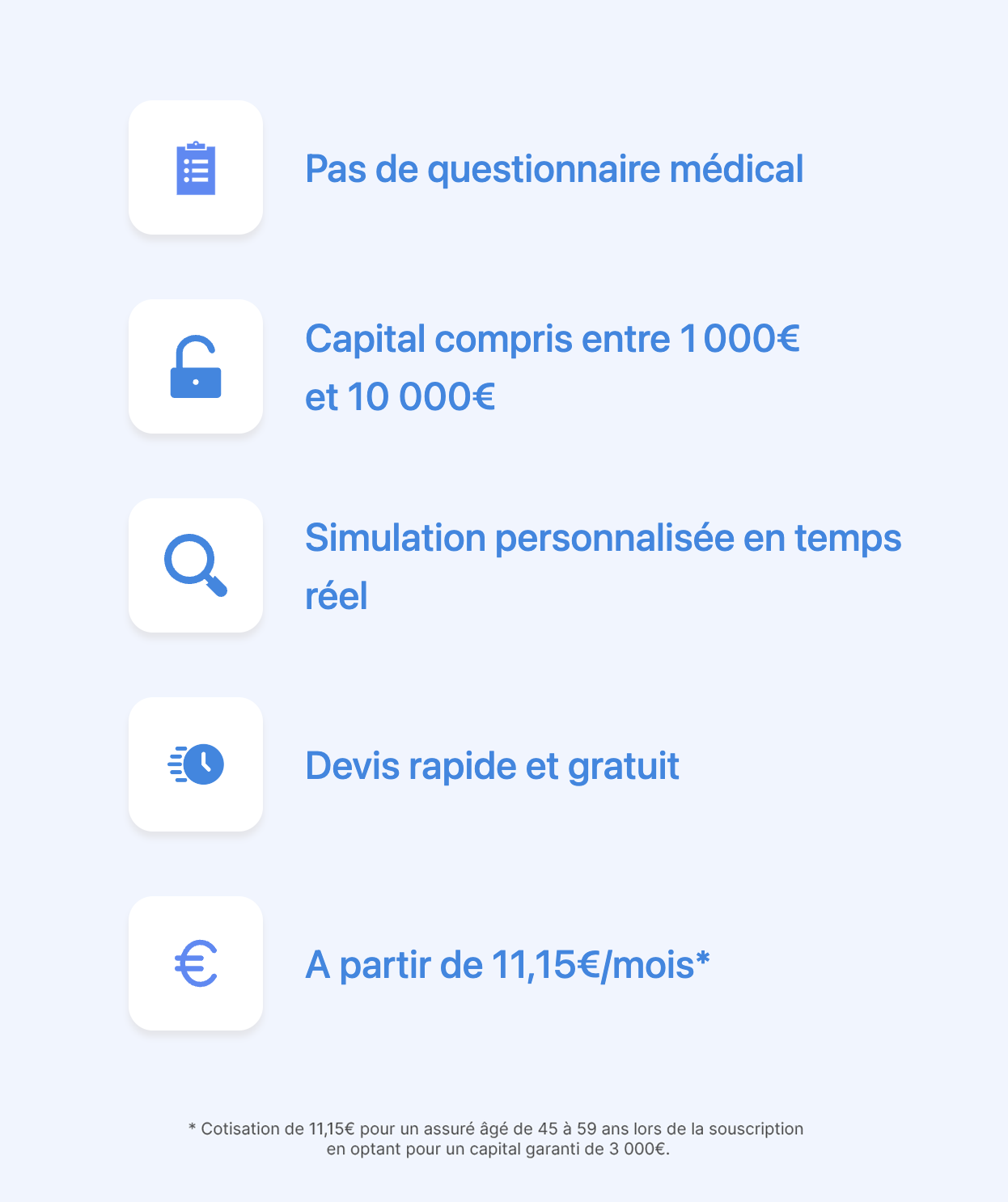 Pas de questionnaire médical

Capital compris entre 1 000€ et 10 000€

Simulation personnalisée en temps réel

Devis rapide et gratuit

A partir de 11,15€/mois*

* Cotisation de 11,15€ pour un assuré âgé de 45 à 59 ans lors de la souscription en optant pour un capital garanti de 3 000€.